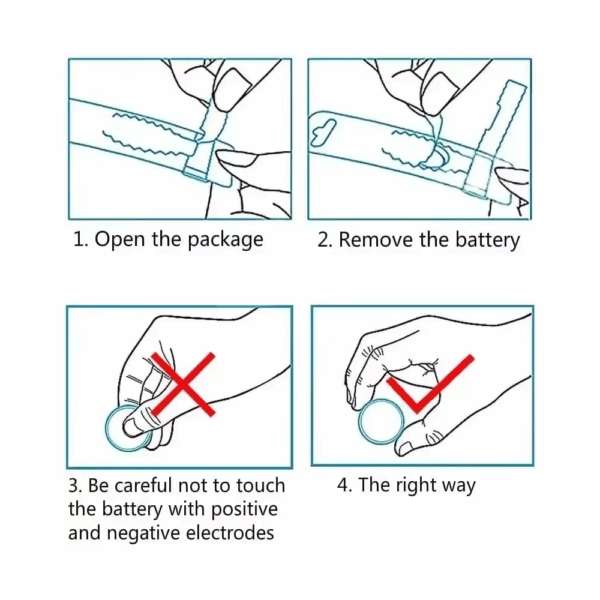 1. Open the package

2. Remove the battery

3. Be careful not to touch the battery with positive and negative electrodes

4. The right way